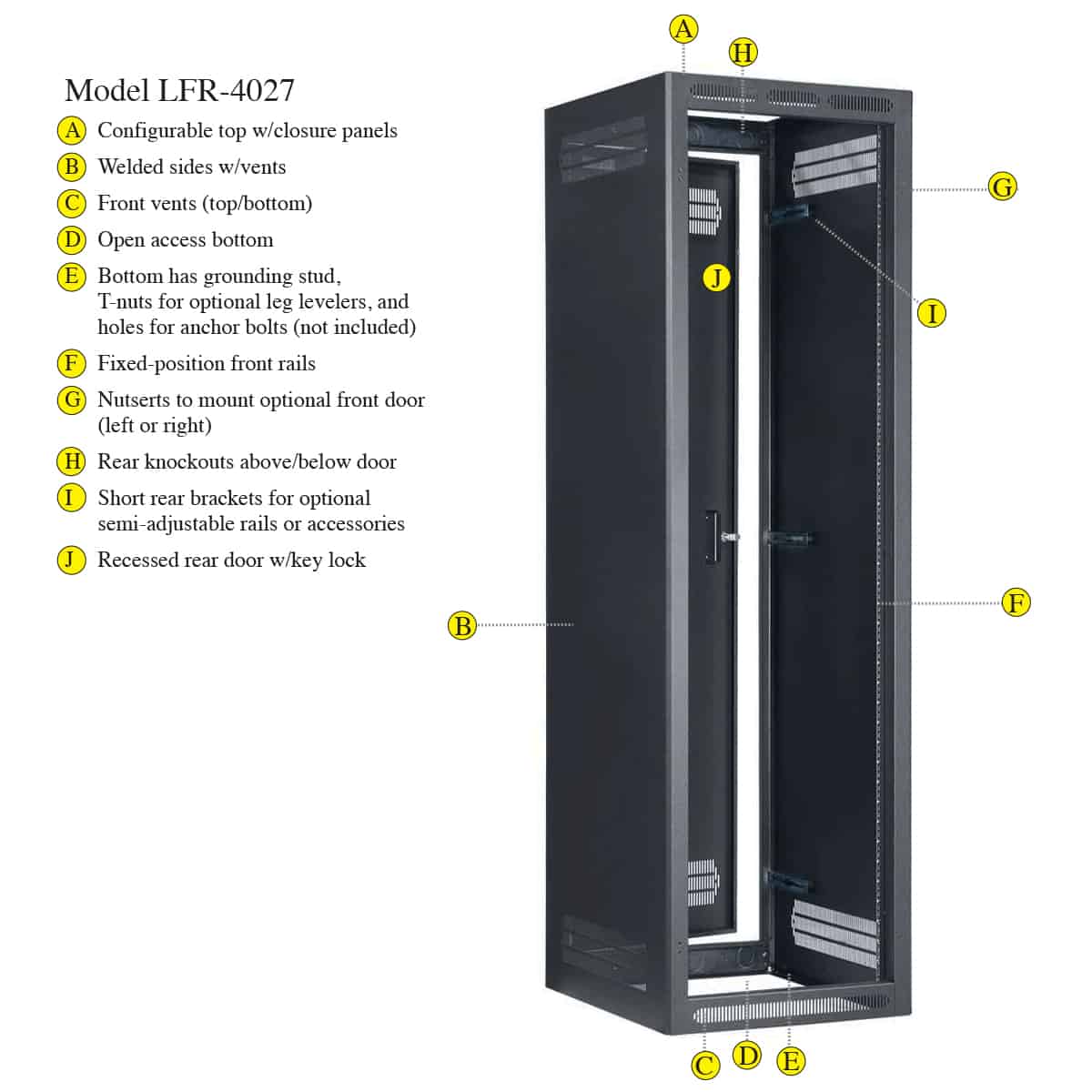 Model LFR-4027

A Configurable top w/closure panels

B Welded sides w/vents

C Front vents (top/bottom)

D Open access bottom

E Bottom has grounding stud, T-nuts for optional leg levelers, and holes for anchor bolts (not included)

F Fixed-position front rails

G Nutserts to mount optional front door (left or right)

H Rear knockouts above/below door

I Short rear brackets for optional semi-adjustable rails or accessories

J Recessed rear door w/key lock

A

H

G

J

I

F

B

C

D

E