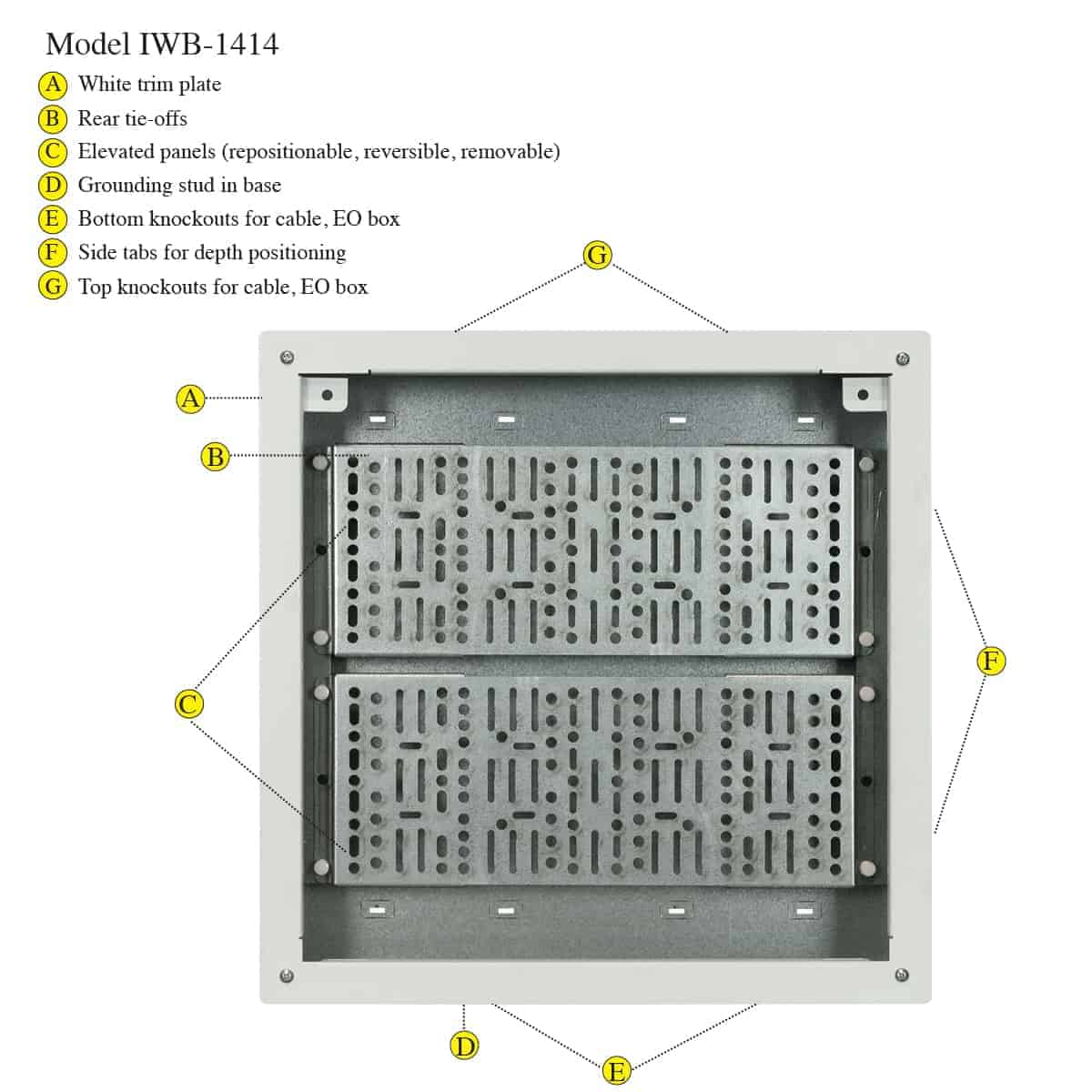 Model IWB-1414

A White trim plate
B Rear tie-offs
C Elevated panels (repositionable, reversible, removable)
D Grounding stud in base
E Bottom knockouts for cable, EO box
F Side tabs for depth positioning
G Top knockouts for cable, EO box

G
A
B
C
F
D
E