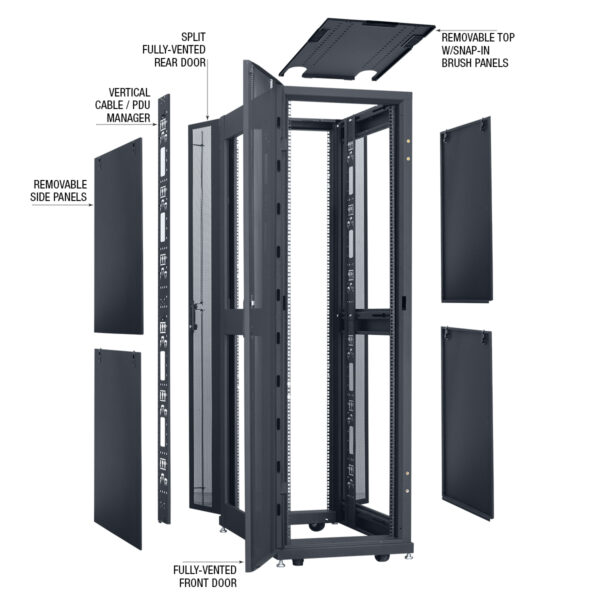 SPLIT FULLY-VENTED REAR DOOR

REMOVABLE TOP W/SNAP-IN BRUSH PANELS

VERTICAL CABLE / PDU MANAGER

REMOVABLE SIDE PANELS

FULLY-VENTED FRONT DOOR